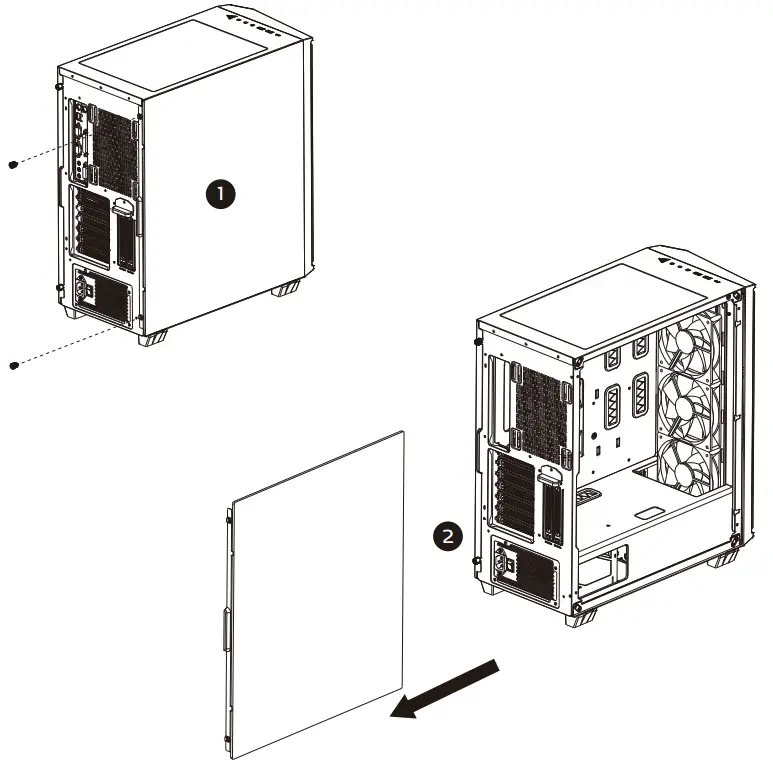 1

2