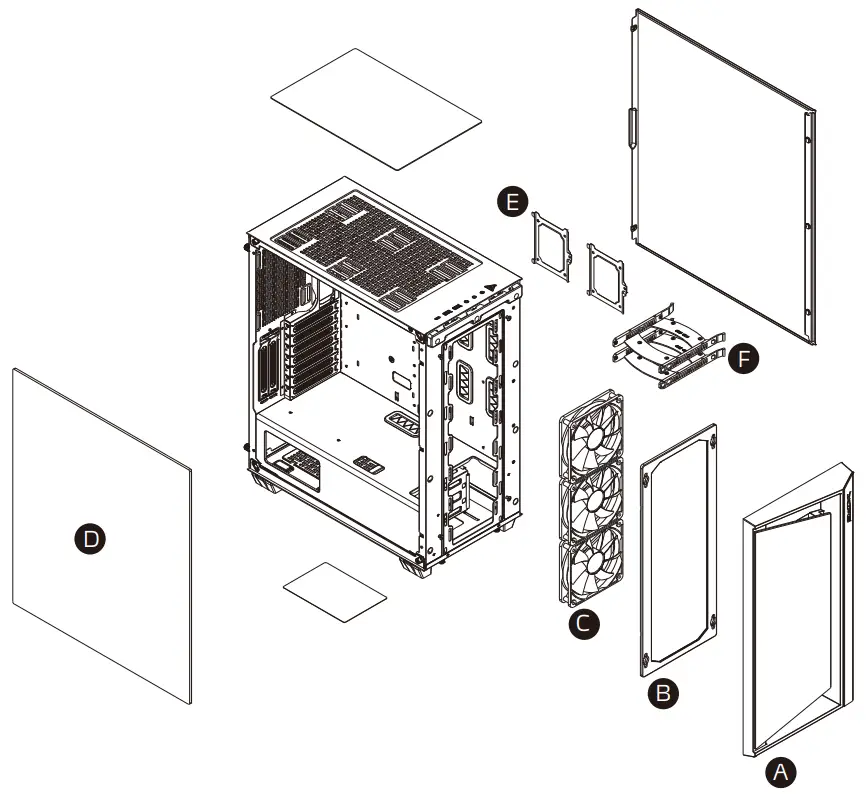 E
F
D
C
B
A