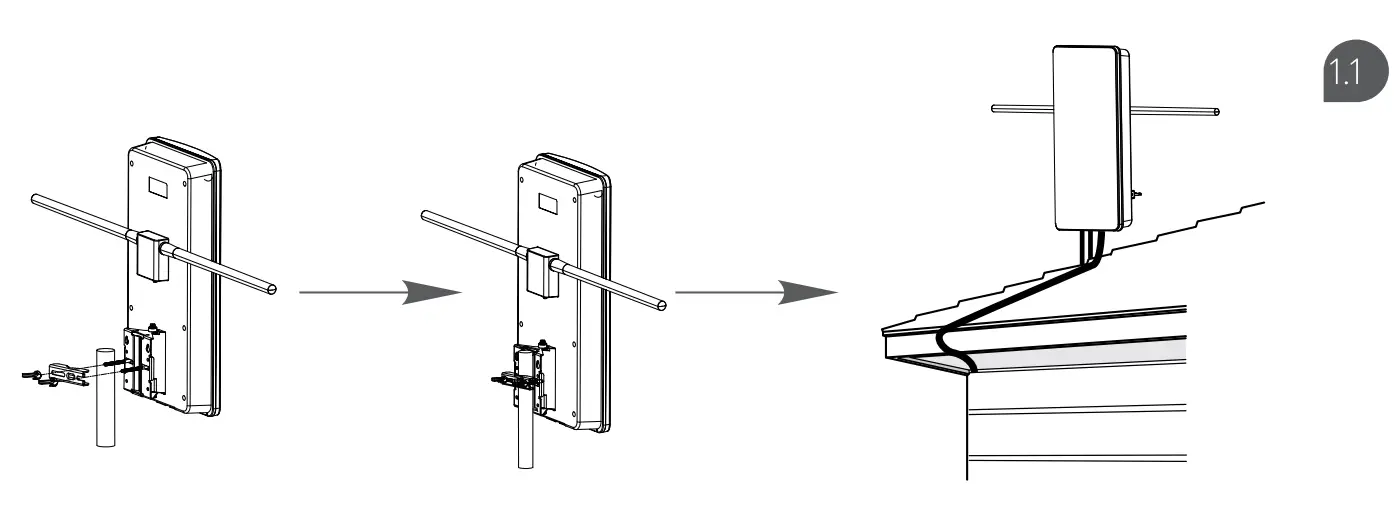 1.1