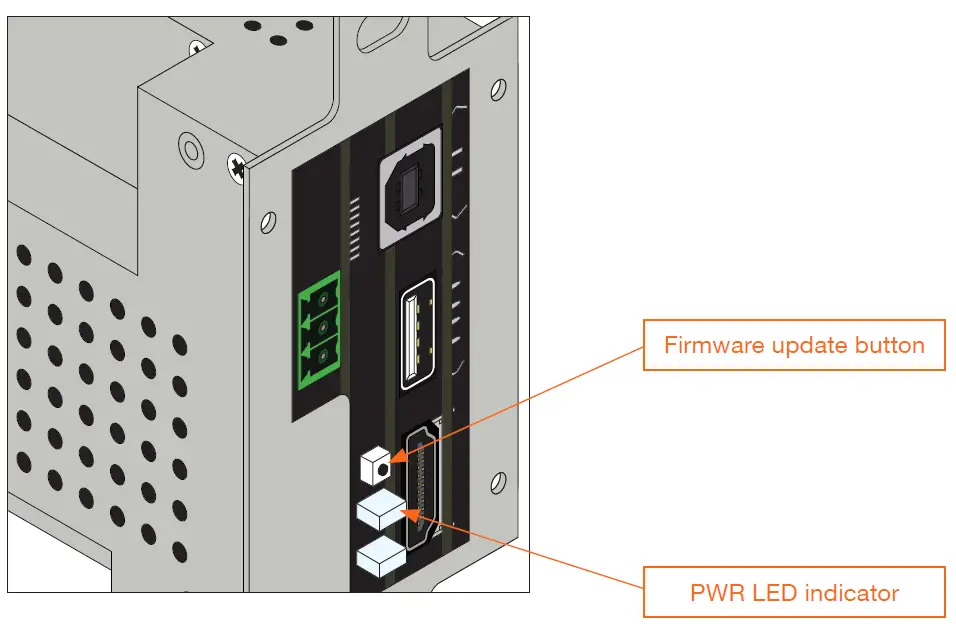 Firmware update button

PWR LED indicator