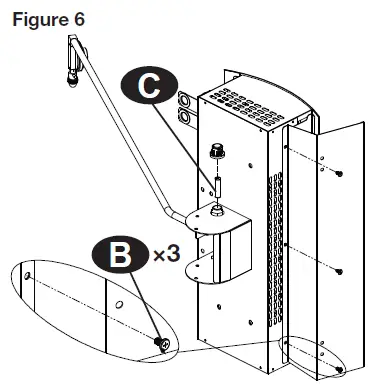 Figure 6

C

B ×3