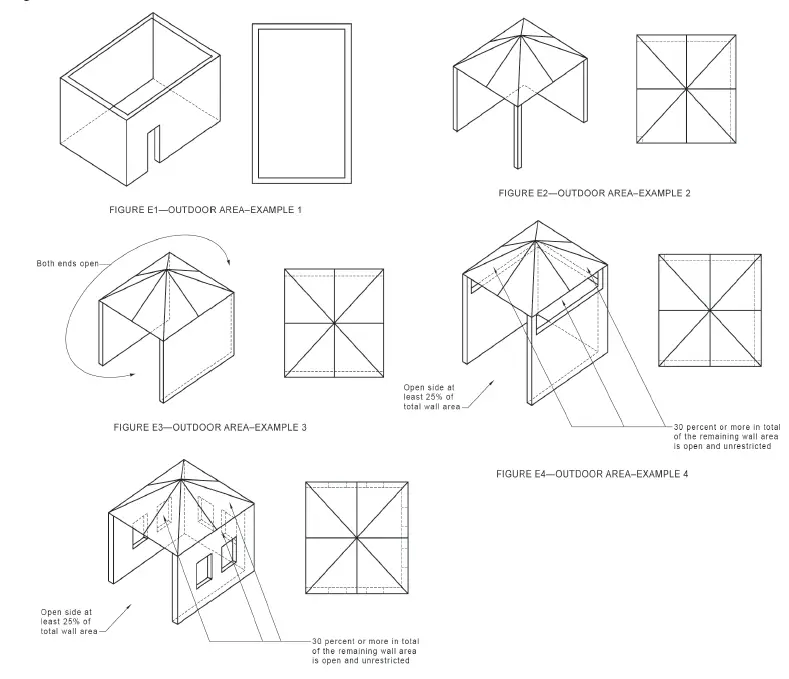 FIGURE E1—OUTDOOR AREA–EXAMPLE 1

FIGURE E2—OUTDOOR AREA–EXAMPLE 2

Both ends open

FIGURE E3—OUTDOOR AREA–EXAMPLE 3

Open side at least 25% of total wall area

30 percent or more in total of the remaining wall area is open and unrestricted

FIGURE E4—OUTDOOR AREA–EXAMPLE 4

Open side at least 25% of total wall area

30 percent or more in total of the remaining wall area is open and unrestricted