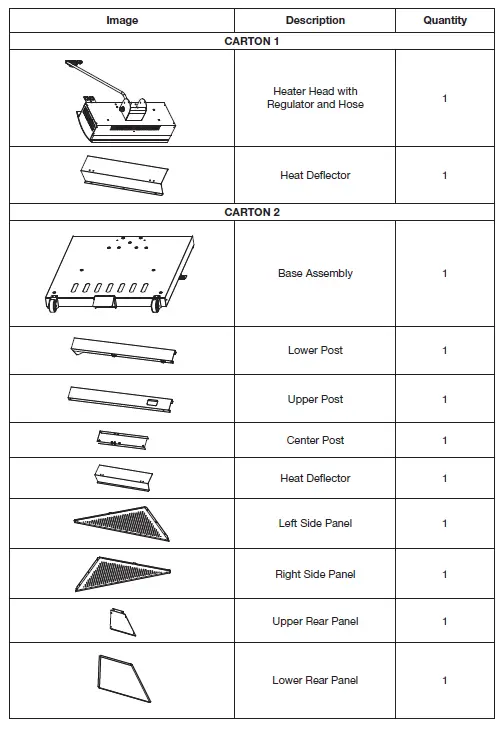 | Image | Description | Quantity |
|---|---|---|
| CARTON 1 | | |
| | Heater Head with Regulator and Hose | 1 |
| | Heat Deflector | 1 |
| CARTON 2 | | |
| | Base Assembly | 1 |
| | Lower Post | 1 |
| | Upper Post | 1 |
| | Center Post | 1 |
| | Heat Deflector | 1 |
| | Left Side Panel | 1 |
| | Right Side Panel | 1 |
| | Upper Rear Panel | 1 |
| | Lower Rear Panel | 1 |