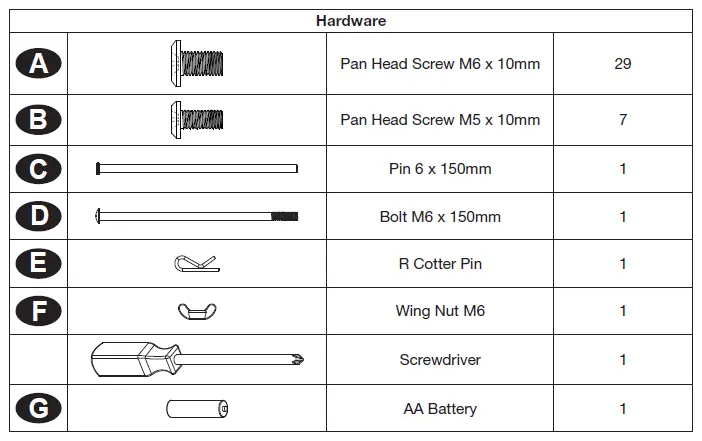 | Hardware | | | |
|---|---|---|---|
| A | | Pan Head Screw M6 x 10mm | 29 |
| B | | Pan Head Screw M5 x 10mm | 7 |
| C | | Pin 6 x 150mm | 1 |
| D | | Bolt M6 x 150mm | 1 |
| E | | R Cotter Pin | 1 |
| F | | Wing Nut M6 | 1 |
| | | Screwdriver | 1 |
| G | | AA Battery | 1 |