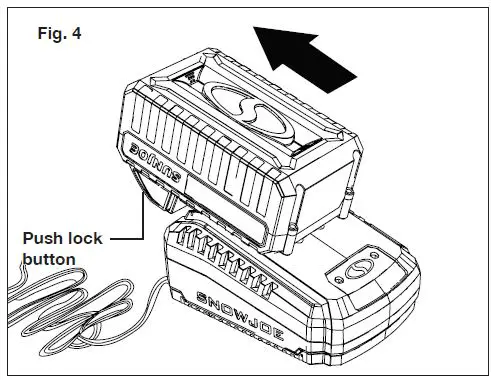 Fig. 4

SUNJOE

Push lock button

SNOWJOE