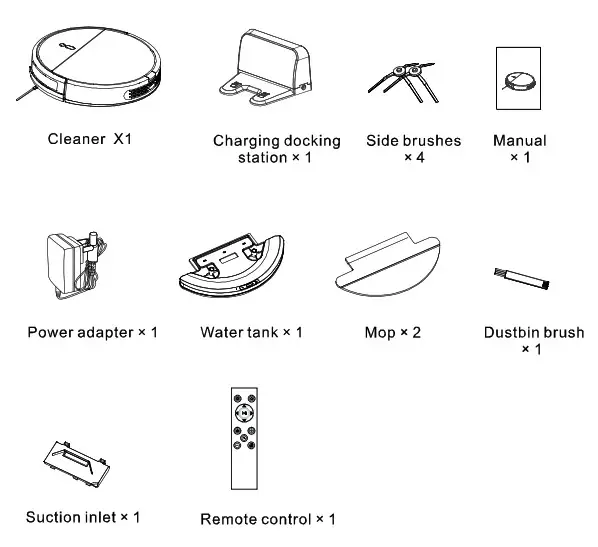 Cleaner X1

Charging docking station × 1

Side brushes × 4

Manual × 1

Power adapter × 1

Water tank × 1

Mop × 2

Dustbin brush × 1

Suction inlet × 1

Remote control × 1