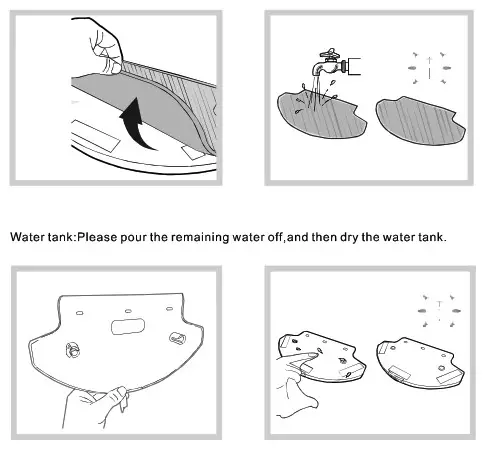 Water tank:Please pour the remaining water off,and then dry the water tank.