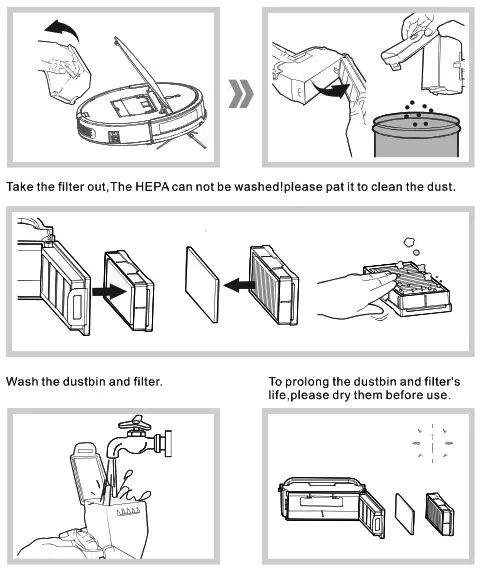 Take the filter out,The HEPA can not be washed!please pat it to clean the dust.

Wash the dustbin and filter.

To prolong the dustbin and filter's life,please dry them before use.