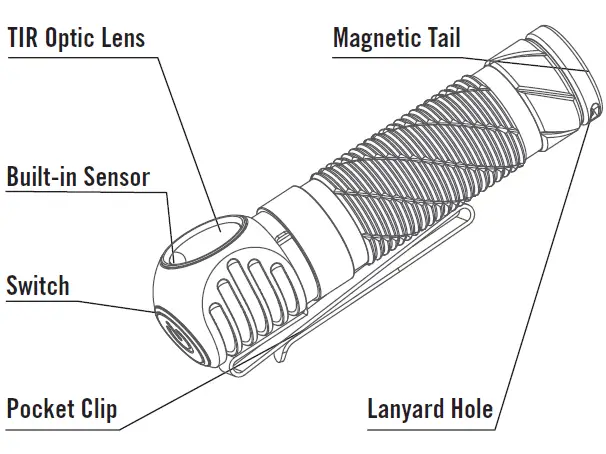 TIR Optic Lens

Magnetic Tail

Built-in Sensor

Switch

Pocket Clip

Lanyard Hole