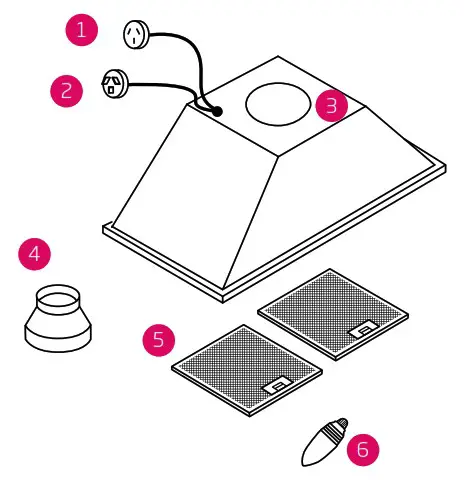 1
2
3
4
5
6