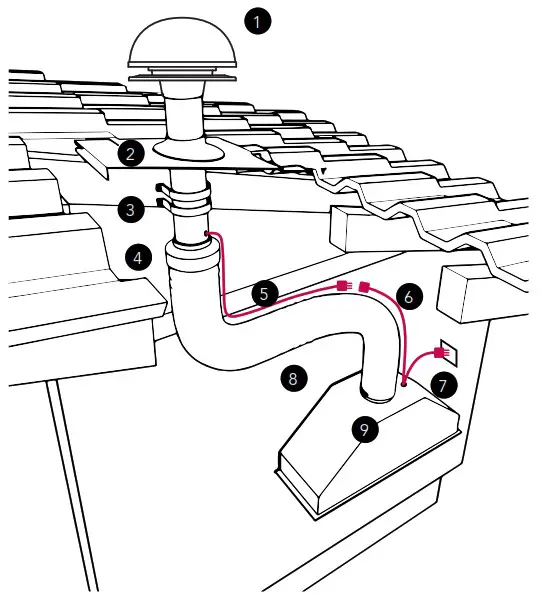 1
2
3
4
5
6
7
8
9