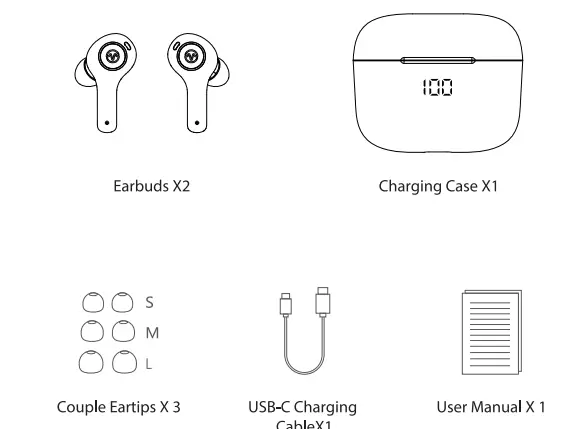 100

Earbuds X2

Charging Case X1

S
M
L

Couple Eartips X 3

USB-C Charging CableX1

User Manual X 1