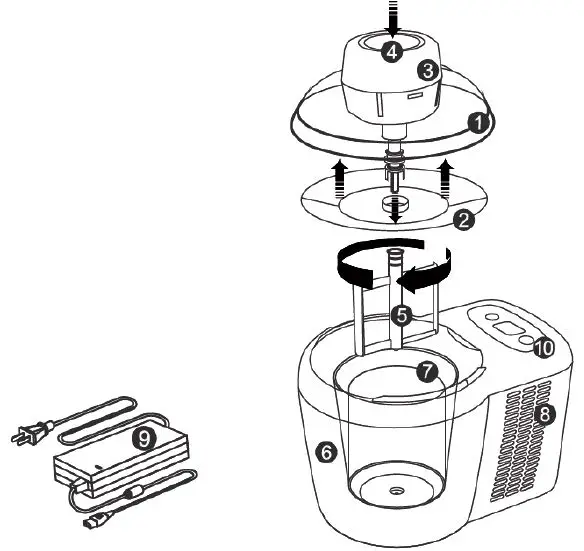 4
3
1
2
5
10
7
8
9
6