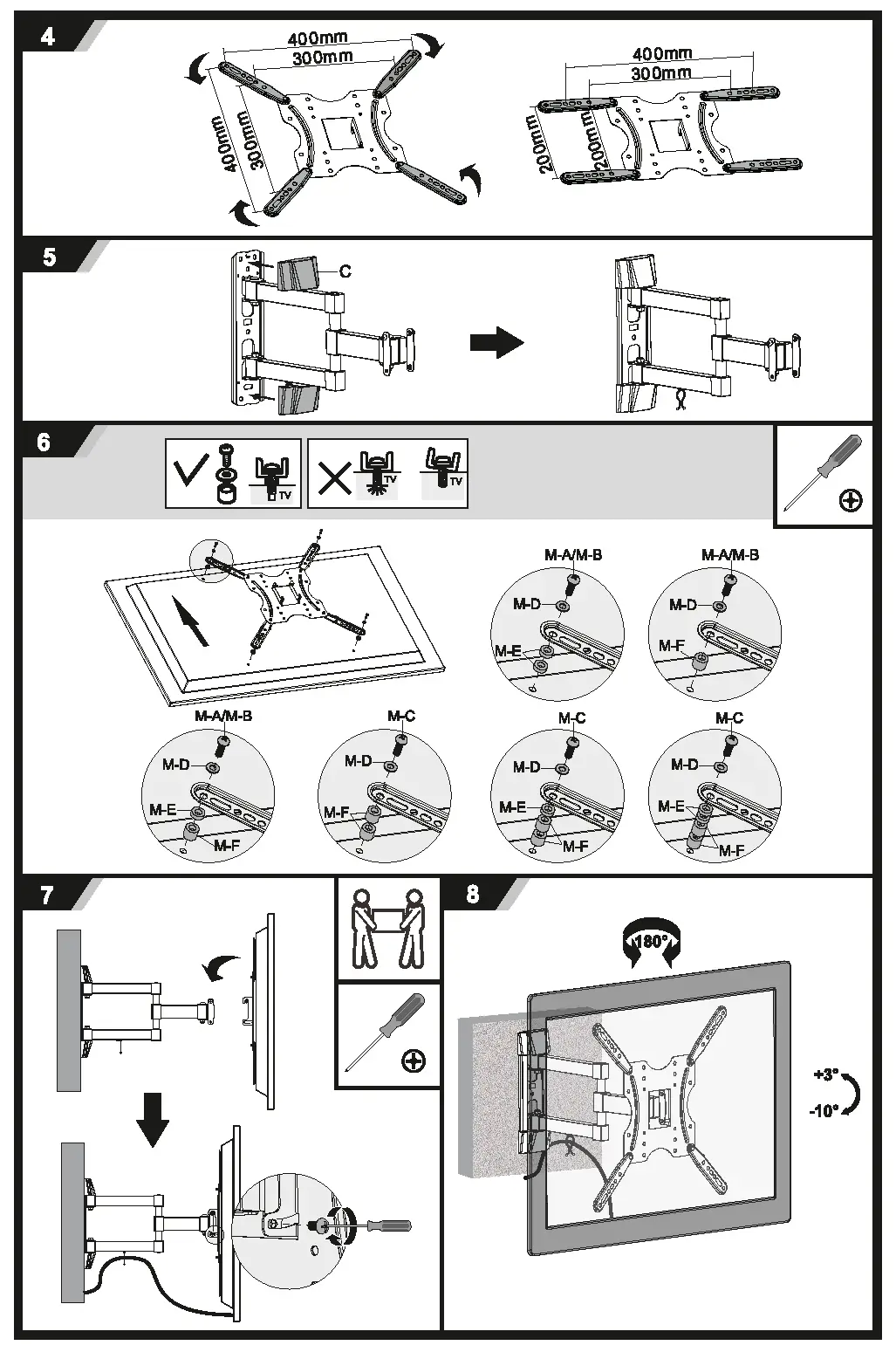 4

400mm
300mm
400mm
300mm

400mm
300mm
200mm
200mm

5

C

6

TV
TV
TV

M-A/M-B
M-D
M-E

M-A/M-B
M-D
M-F

M-A/M-B
M-D
M-E
M-F

M-C
M-D
M-F

M-C
M-D
M-E
M-F

M-C
M-D
M-E
M-F

7

8

180°

+3°
-10°