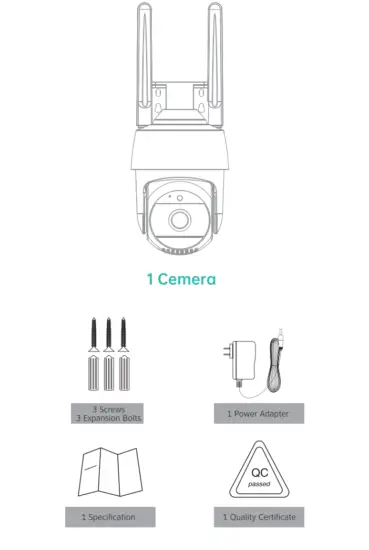 1 Cemera

3 Screws
3 Expansion Bolts

1 Power Adapter

1 Specification

QC
passed

1 Quality Certificate