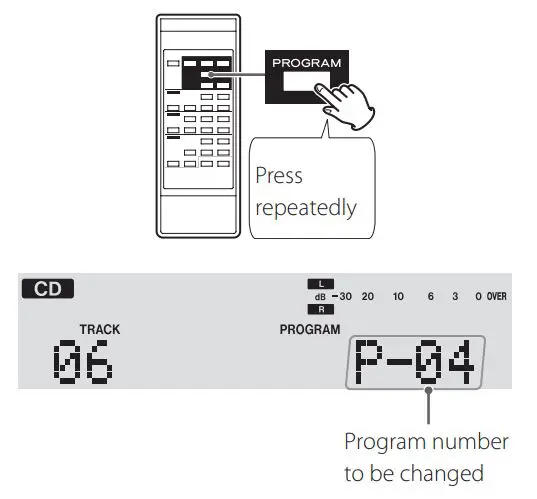 PROGRAM

Press repeatedly

CD

L
dB −30 20 10 6 3 0 OVER
R

TRACK
06

PROGRAM
P-04

Program number to be changed