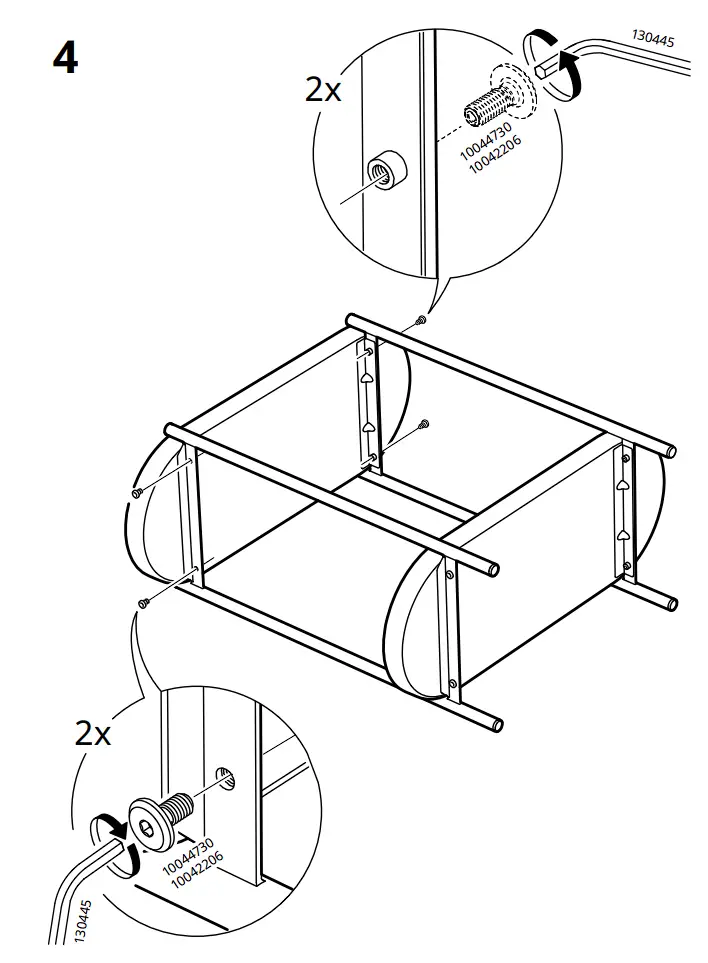 4

2x

130445

10044730
10042206

2x

10044730
10042206

130445