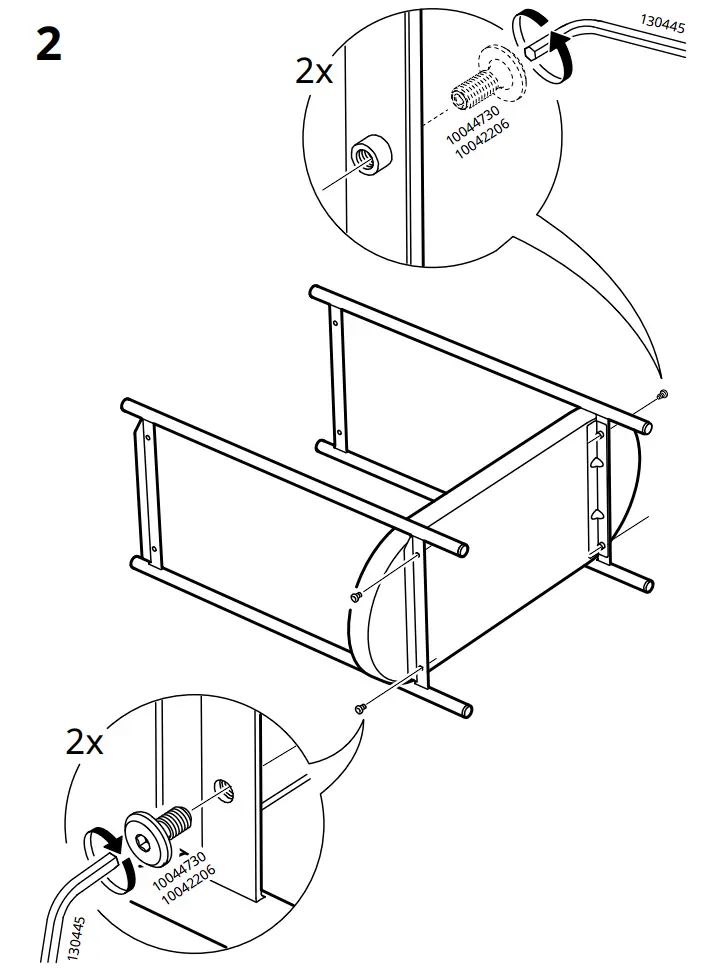 2

2x

130445

10044730
10042206

2x

10044730
10042206

130445