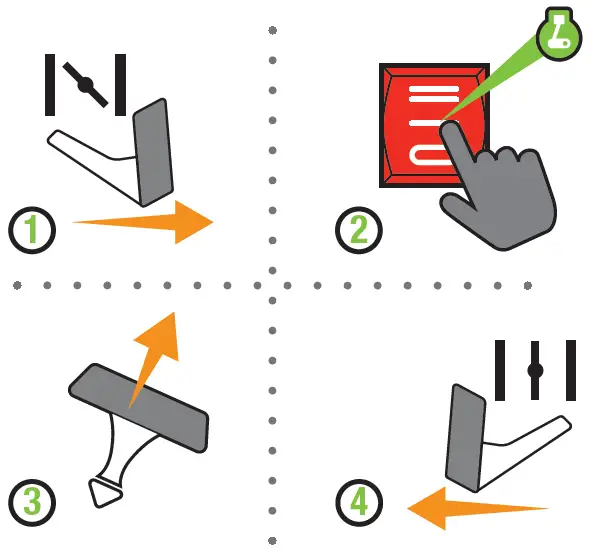 1

2

3

4