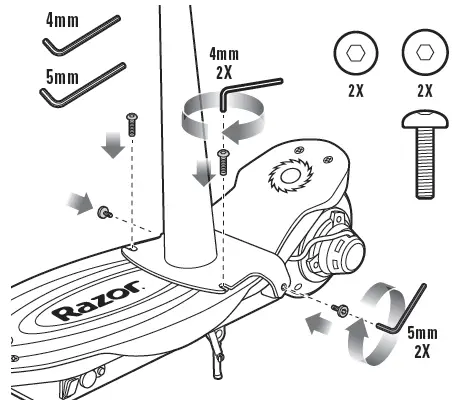 4mm

5mm

4mm
2X

2X

2X

Razor

5mm
2X