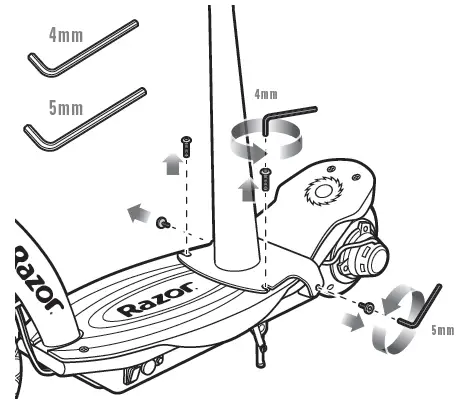 4mm

5mm

4mm

Razor

Razor

5mm