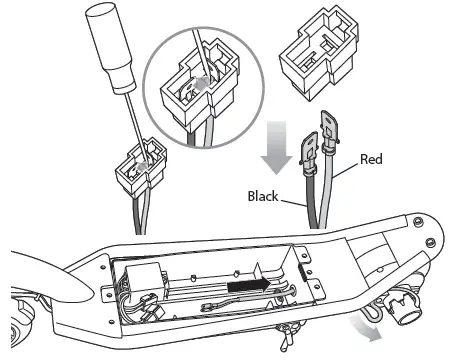 Red
Black