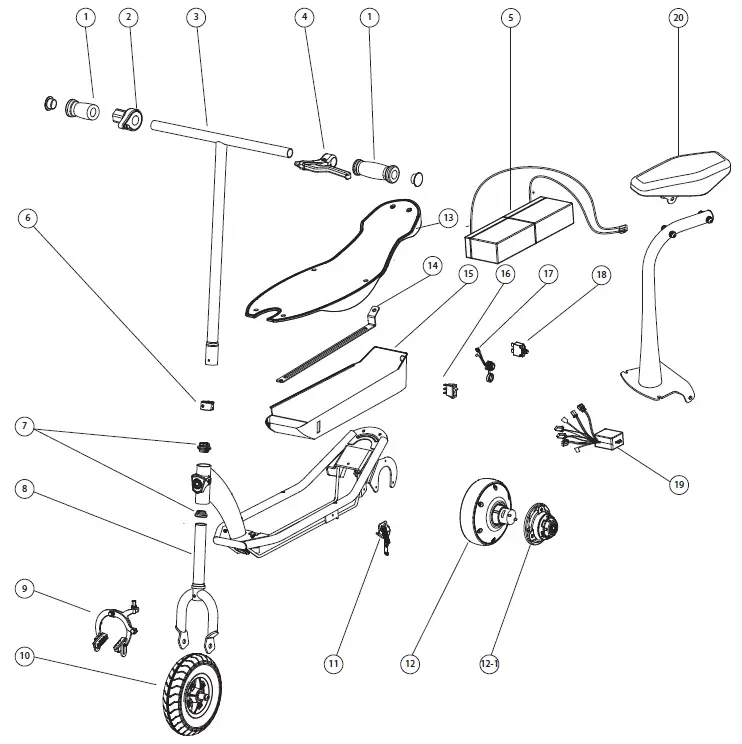 1
2
3
4
1
5
20
6
13
14
15
16
17
18
7
8
19
9
10
11
12
12-1