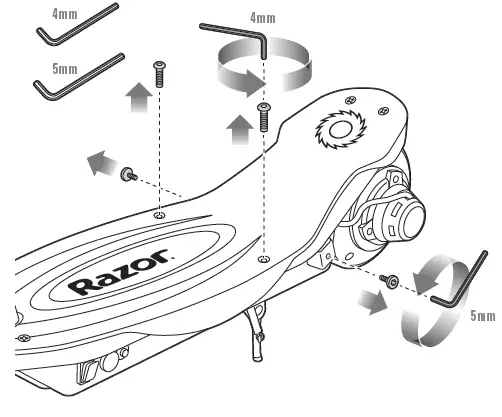 4mm
5mm
4mm
Razor
5mm