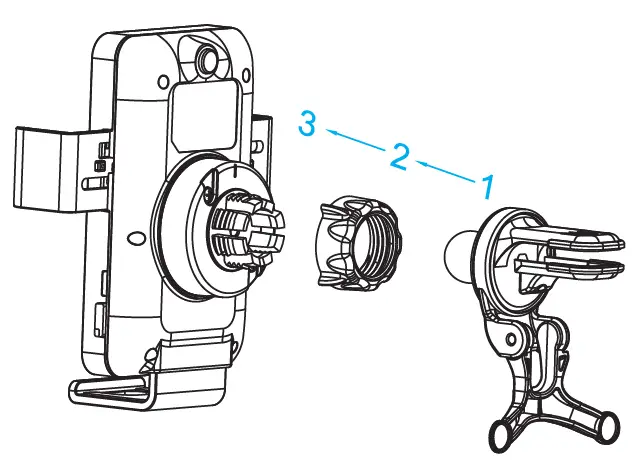 3
2
1