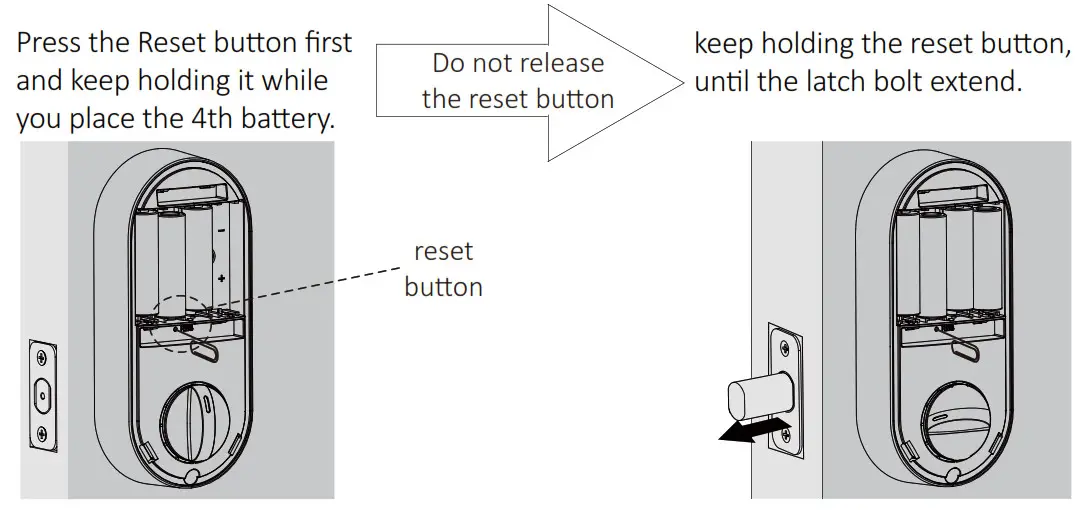 Press the Reset button first and keep holding it while you place the 4th battery.

Do not release the reset button

keep holding the reset button, until the latch bolt extend.

-
+

reset button