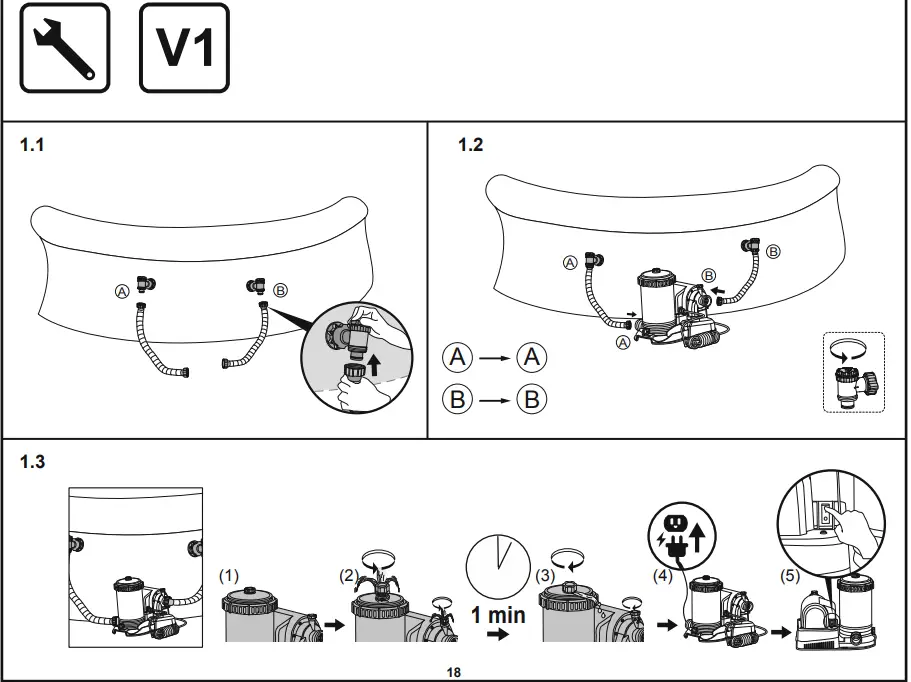 V1

1.1

A B

1.2

A B B A

A → A

B → B

1.3

(1) (2) 1 min (3) (4) (5)

18