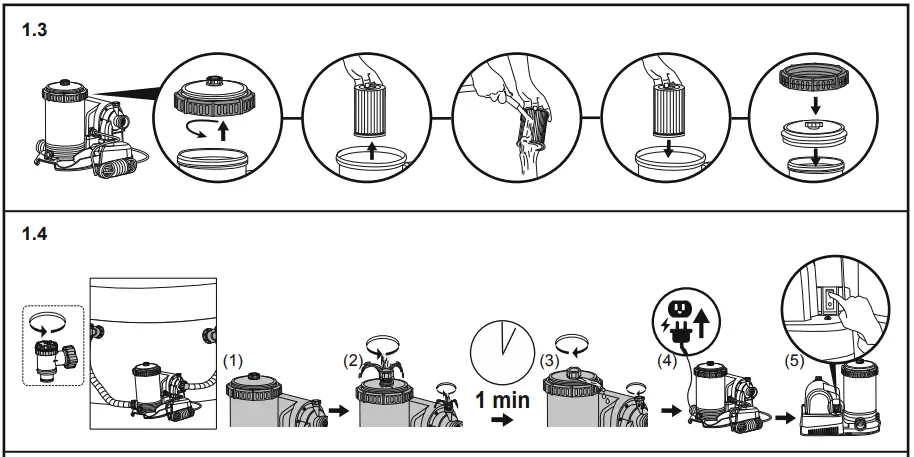 1.3

1.4

(1)

(2)

1 min

(3)

(4)

(5)