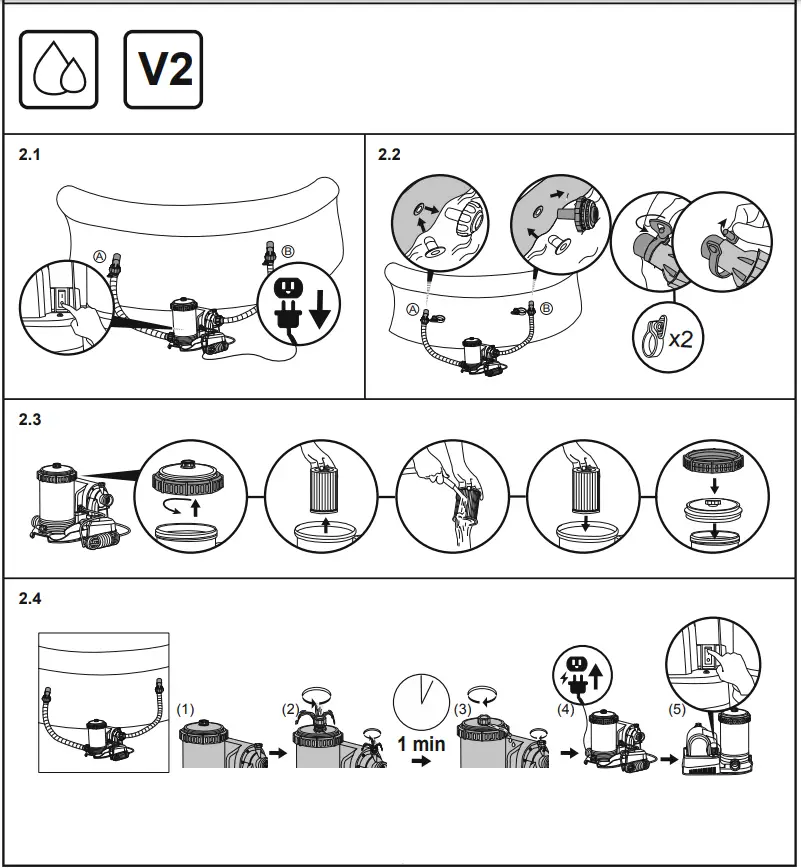 V2

2.1

A

B

2.2

A

B

x2

2.3

2.4

(1)

(2)

1 min

(3)

(4)

(5)