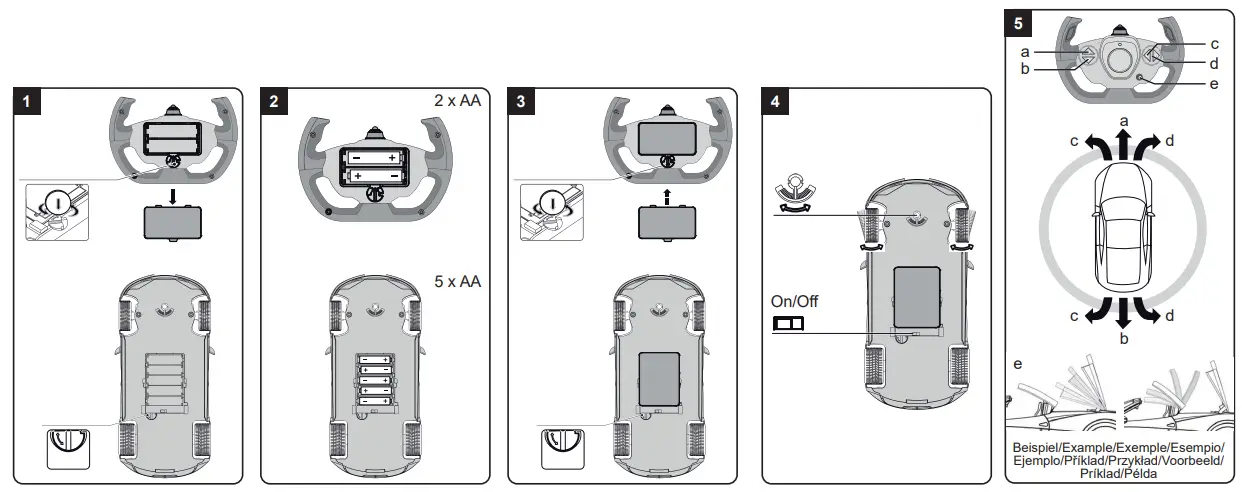 1

2

2 x AA

5 x AA

3

4

On/Off

5

a

b

c

d

e

a

c

d

c

d

b

e

Beispiel/Example/Exemple/Esempio/Ejemplo/Příklad/Przykład/Voorbeeld/Príklad/Példa