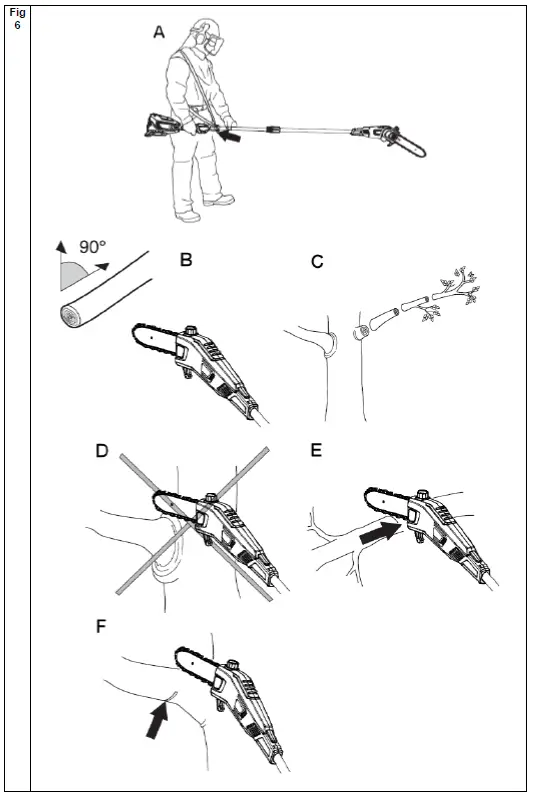 Fig 6

A

90°

B

C

D

E

F