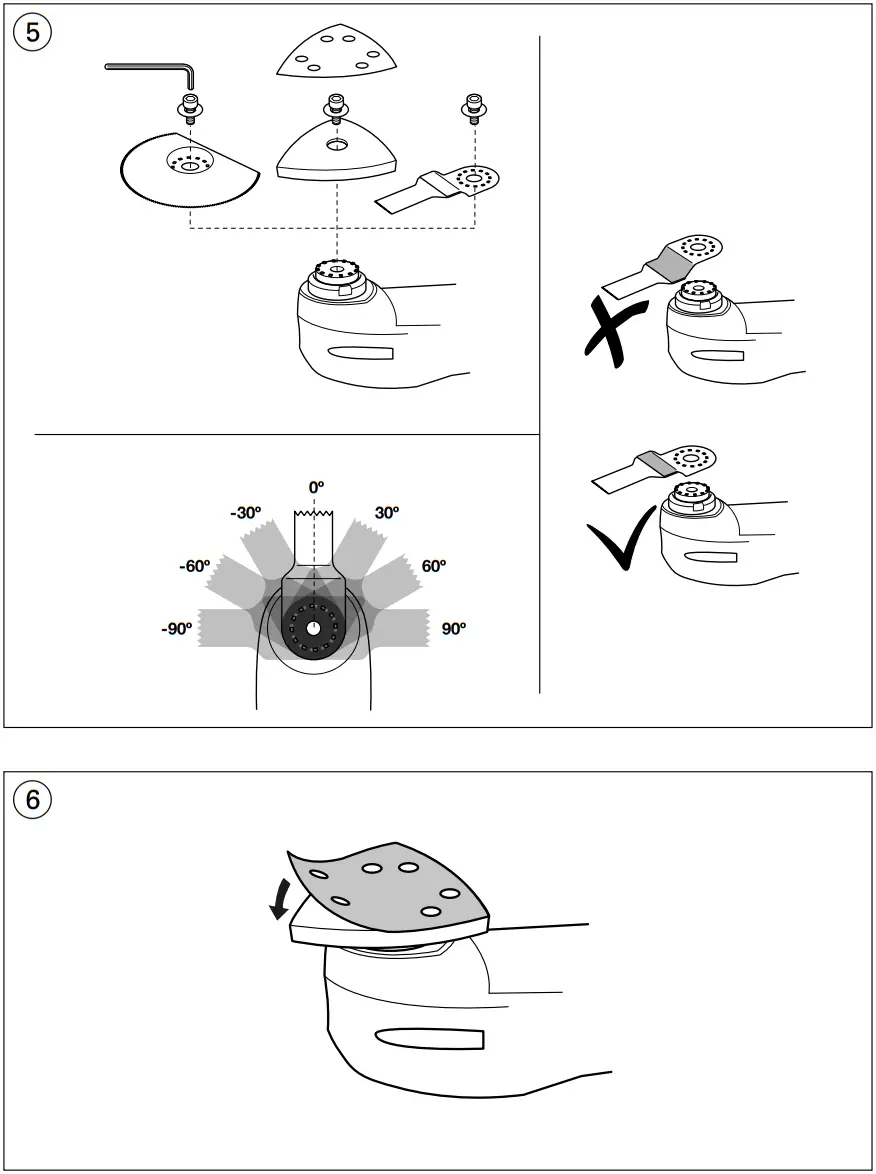 5

0º
-30º
30º
-60º
60º
-90º
90º

6