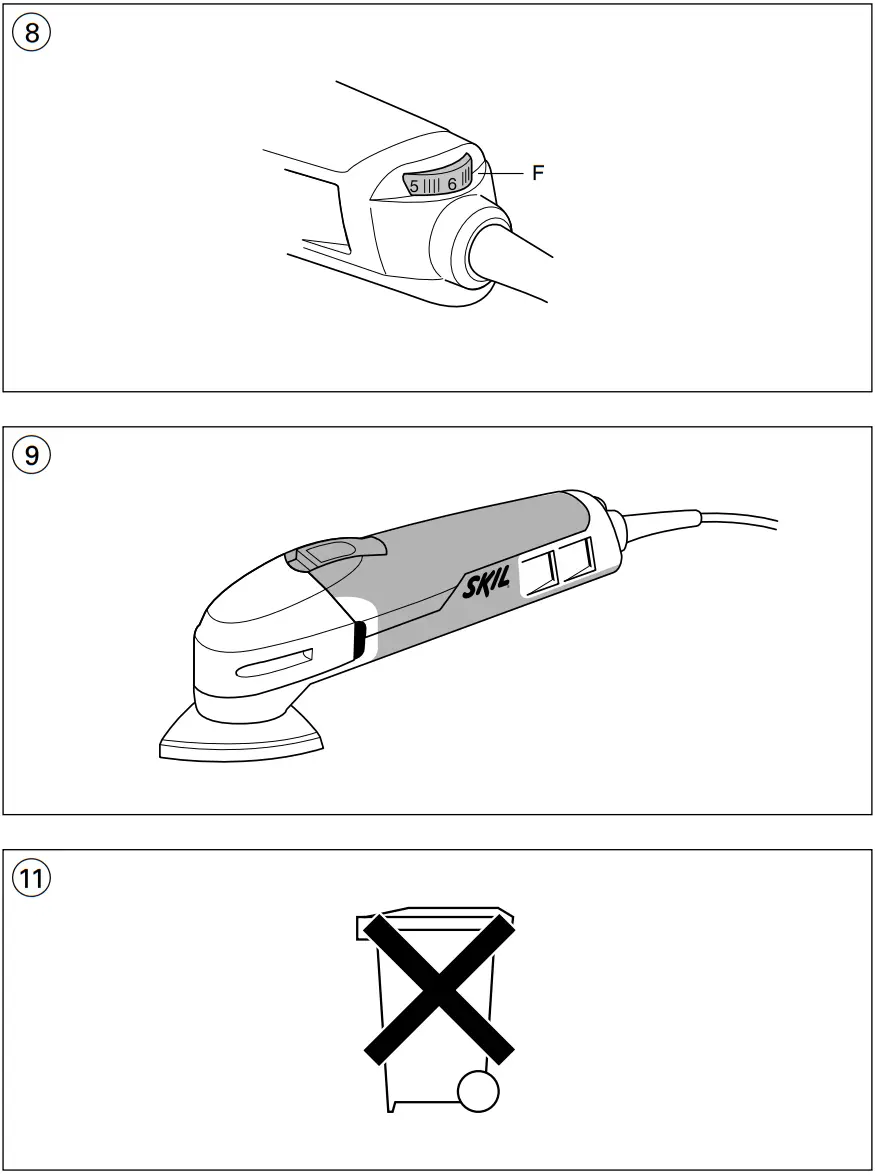 8

5 6

F

9

SKIL

11