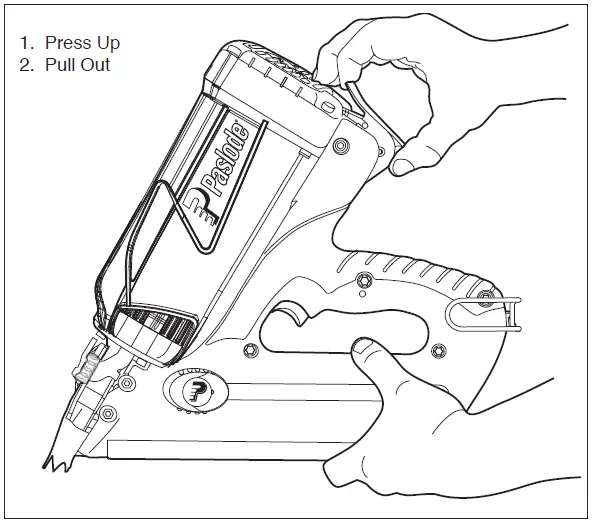 1. Press Up
2. Pull Out

Paslode