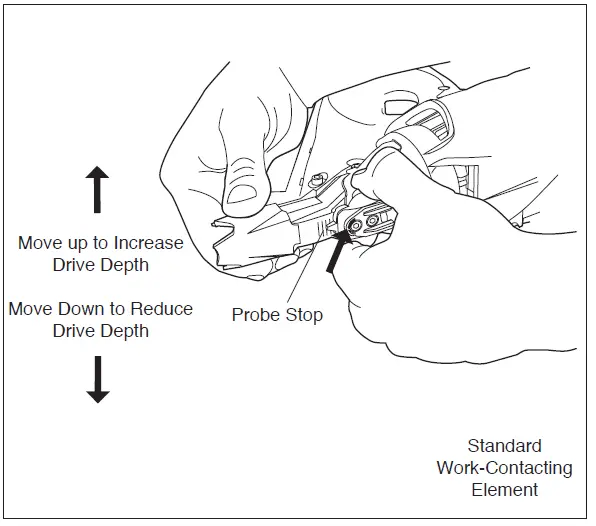 Move up to Increase Drive Depth

Move Down to Reduce Drive Depth

Probe Stop

Standard Work-Contacting Element