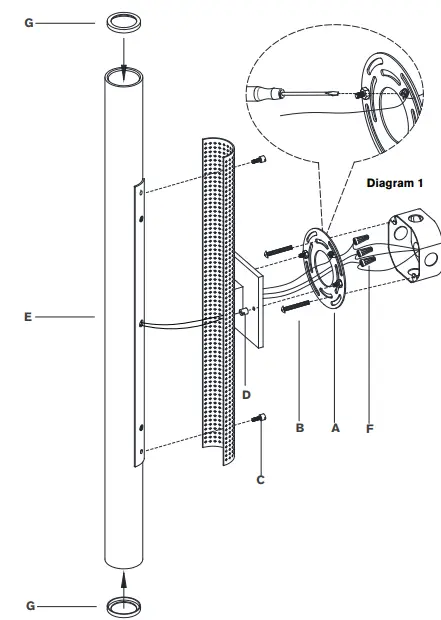 G

Diagram 1

E

D

B

A

F

C

G