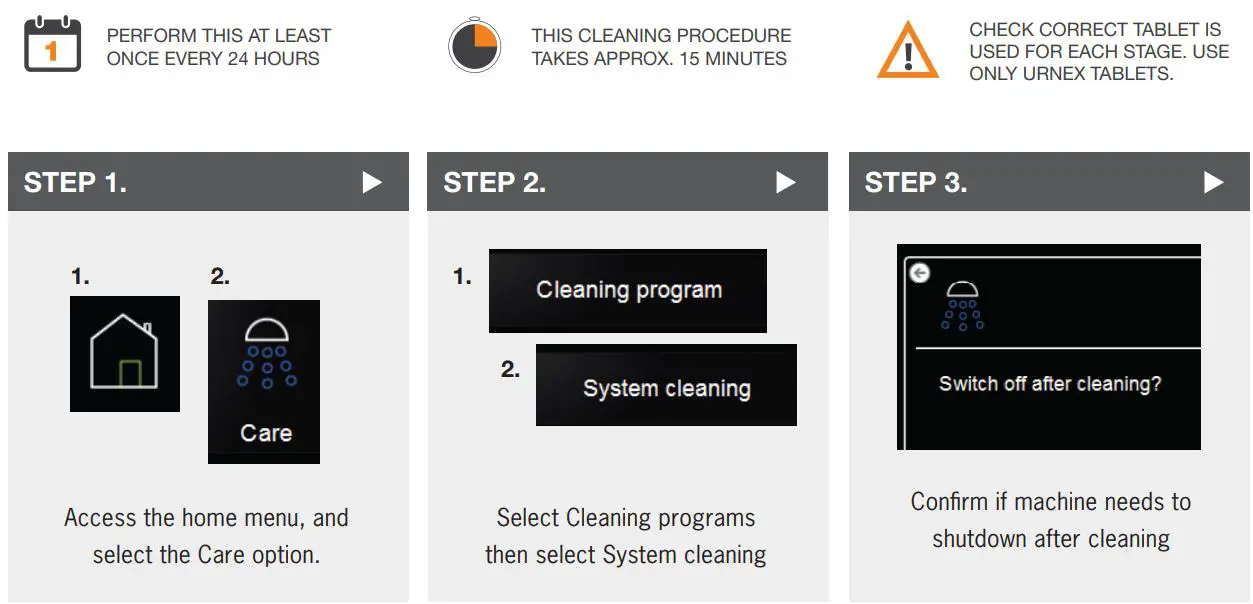 1

PERFORM THIS AT LEAST ONCE EVERY 24 HOURS

THIS CLEANING PROCEDURE TAKES APPROX. 15 MINUTES

CHECK CORRECT TABLET IS USED FOR EACH STAGE. USE ONLY URNEX TABLETS.

STEP 1.

1.

2.

Care

Access the home menu, and select the Care option.

STEP 2.

1.

Cleaning program

2.

System cleaning

Select Cleaning programs then select System cleaning

STEP 3.

Switch off after cleaning?

Confirm if machine needs to shutdown after cleaning