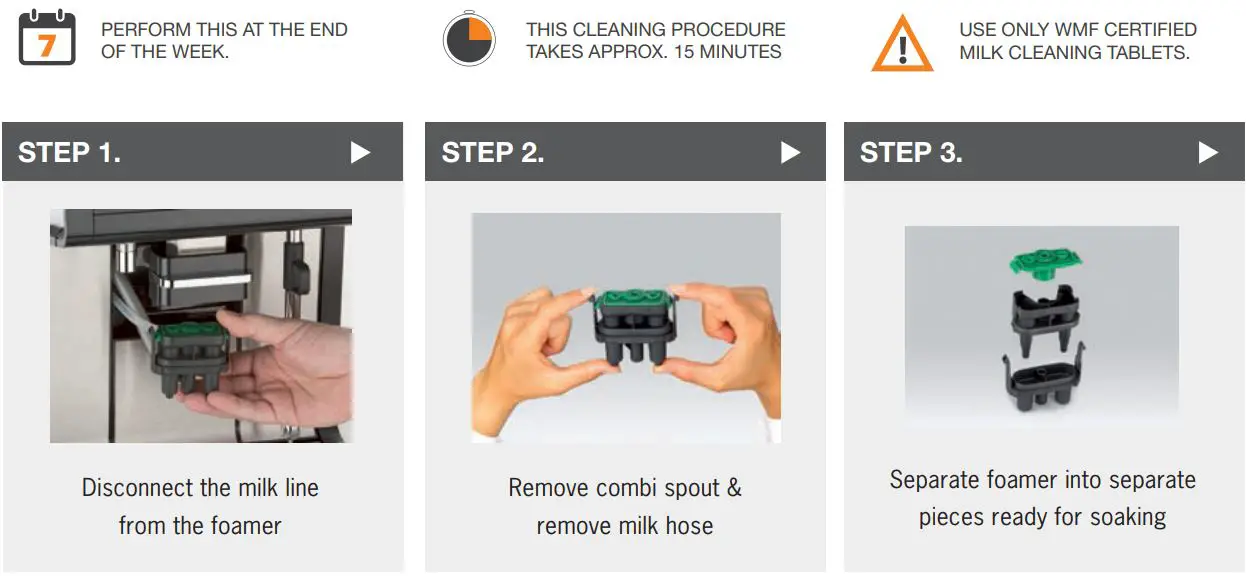 7

PERFORM THIS AT THE END OF THE WEEK.

THIS CLEANING PROCEDURE TAKES APPROX. 15 MINUTES

USE ONLY WMF CERTIFIED MILK CLEANING TABLETS.

STEP 1.

Disconnect the milk line from the foamer

STEP 2.

Remove combi spout & remove milk hose

STEP 3.

Separate foamer into separate pieces ready for soaking