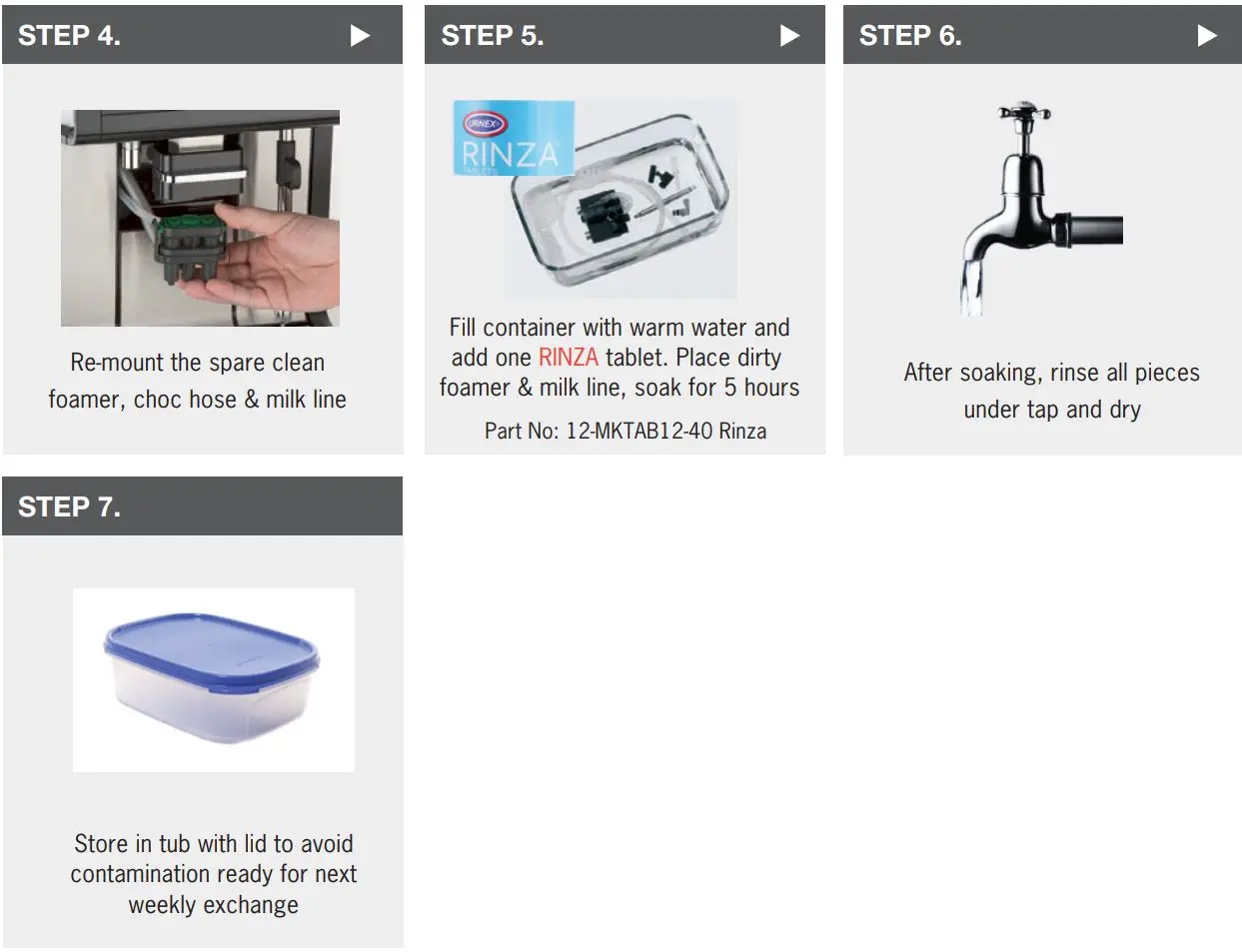 STEP 4.

Re-mount the spare clean foamer, choc hose & milk line

STEP 5.

URNEX RINZA

Fill container with warm water and add one RINZA tablet. Place dirty foamer & milk line, soak for 5 hours

Part No: 12-MKTAB12-40 Rinza

STEP 6.

After soaking, rinse all pieces under tap and dry

STEP 7.

Store in tub with lid to avoid contamination ready for next weekly exchange