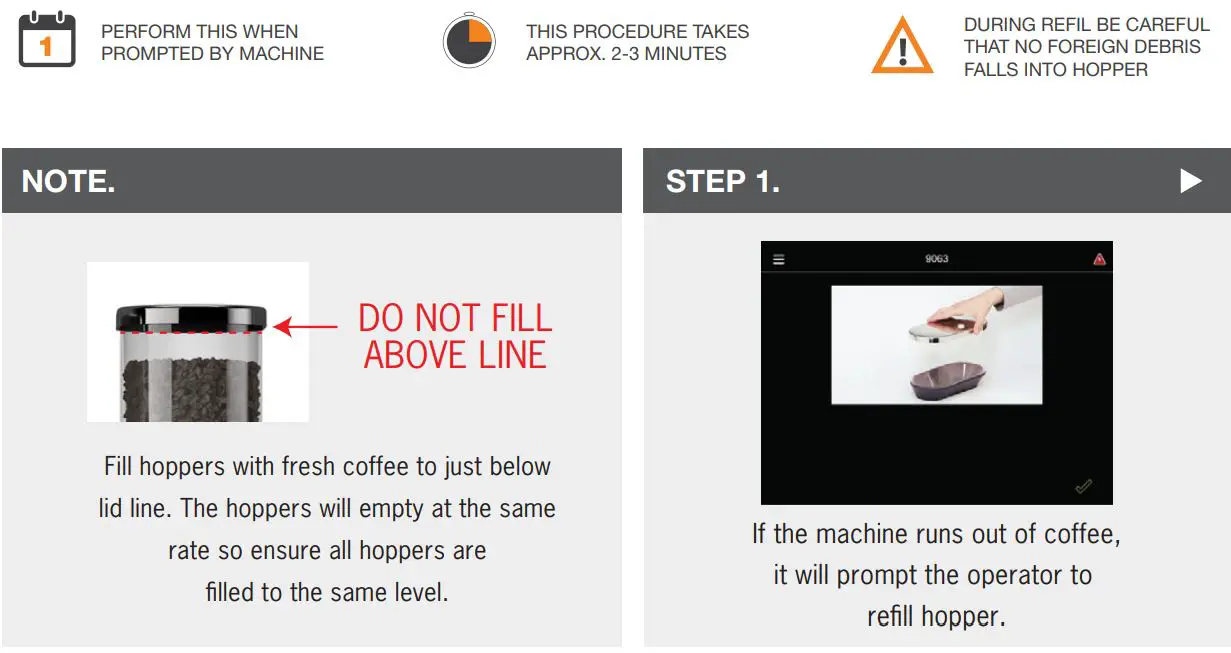 1

PERFORM THIS WHEN PROMPTED BY MACHINE

THIS PROCEDURE TAKES APPROX. 2-3 MINUTES

DURING REFIL BE CAREFUL THAT NO FOREIGN DEBRIS FALLS INTO HOPPER

NOTE.

DO NOT FILL ABOVE LINE

Fill hoppers with fresh coffee to just below lid line. The hoppers will empty at the same rate so ensure all hoppers are filled to the same level.

STEP 1.

9063

If the machine runs out of coffee, it will prompt the operator to refill hopper.