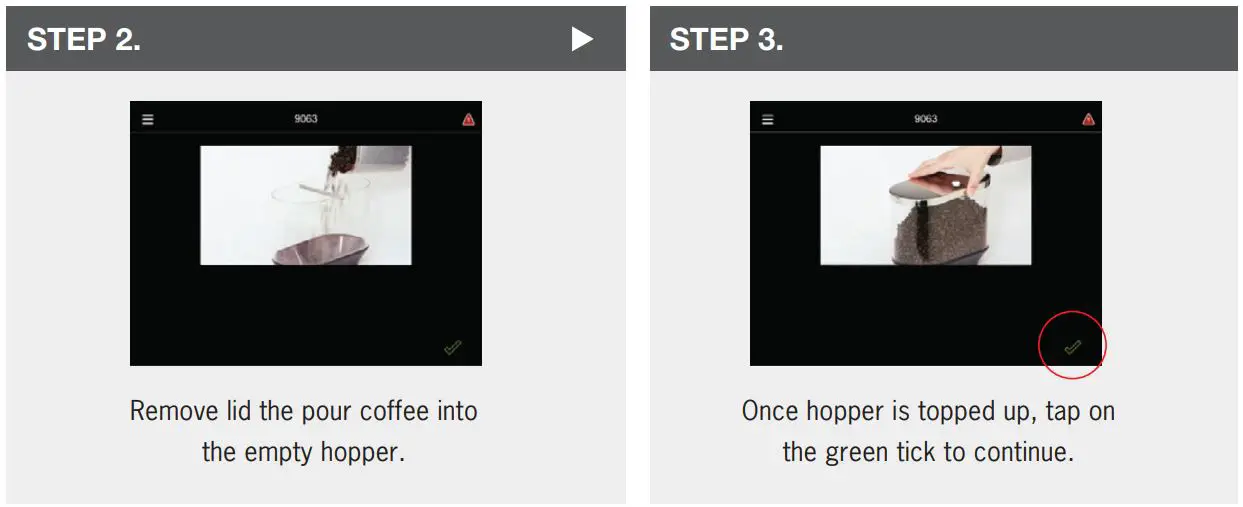 STEP 2.

9063

Remove lid the pour coffee into the empty hopper.

STEP 3.

9063

Once hopper is topped up, tap on the green tick to continue.