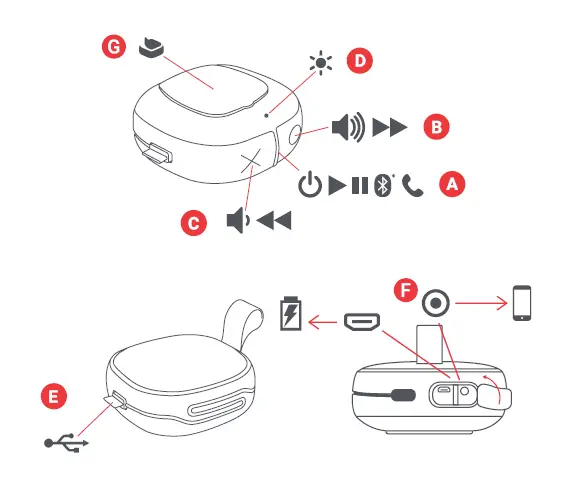 G

D

B

A

C

F

E