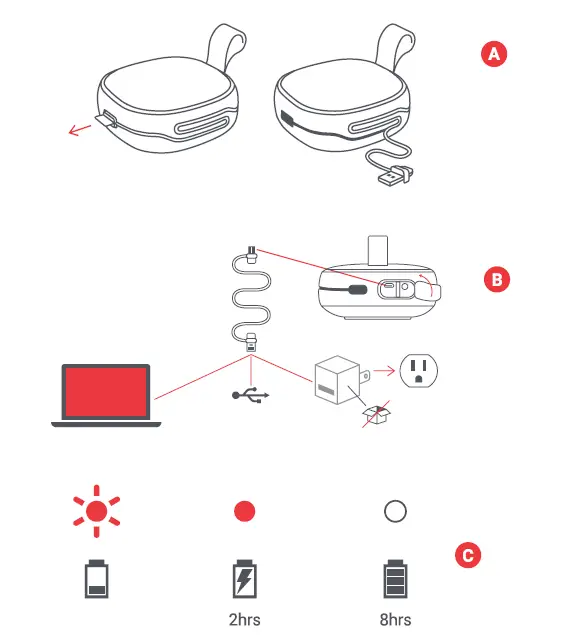 A

B

C

2hrs

8hrs