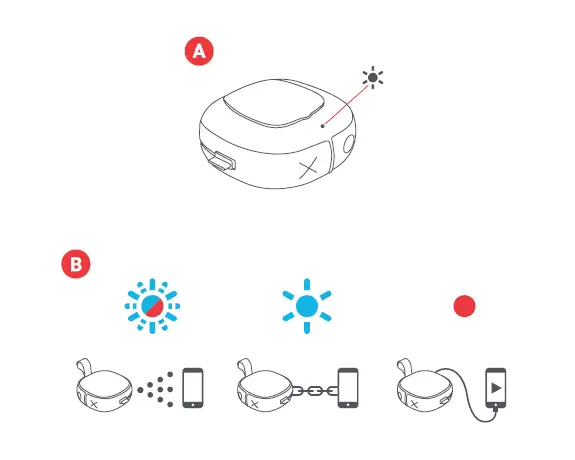 A

B