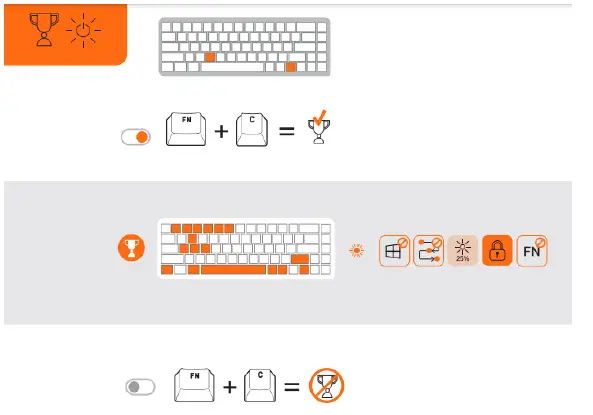 FN + C =

25%

FN

FN + C =