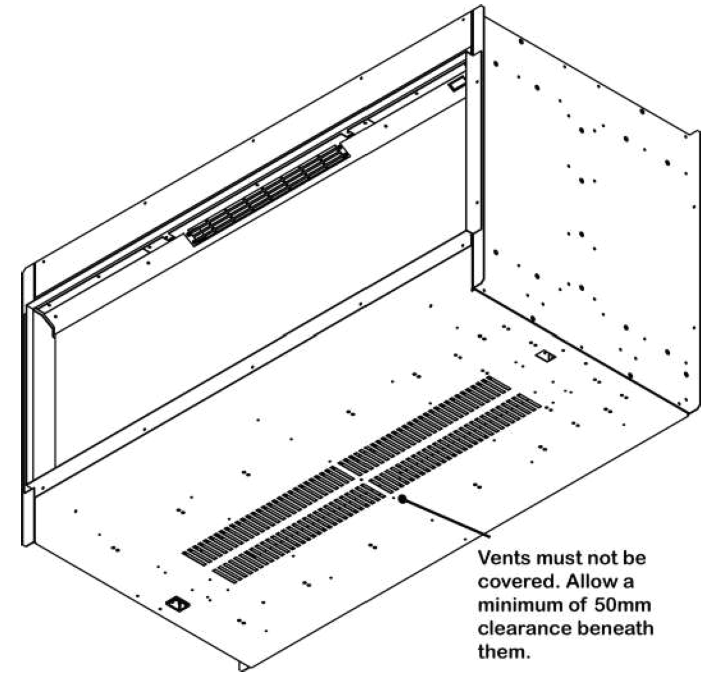 Vents must not be covered. Allow a minimum of 50mm clearance beneath them.